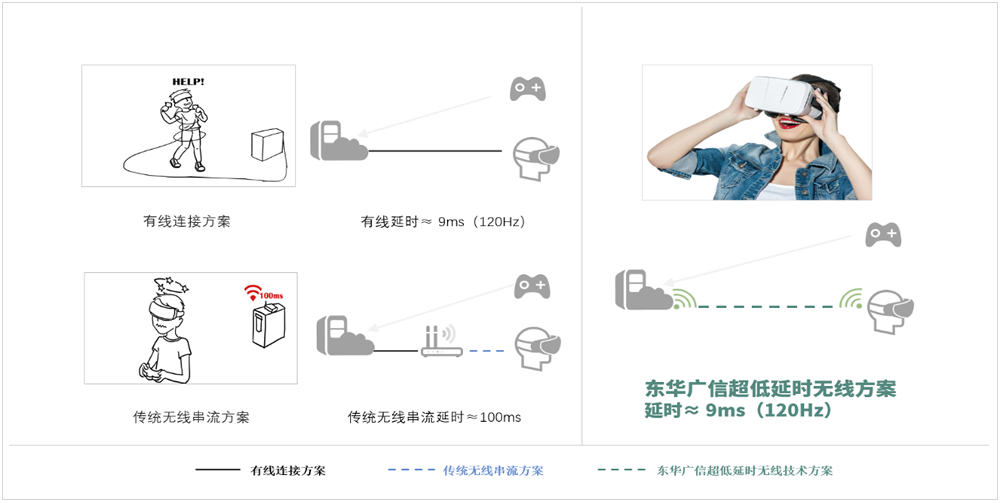 HELP!

有线连接方案

有线延时≈ 9ms（120Hz）

100ms

传统无线串流方案

传统无线串流延时≈100ms

东华广信超低延时无线方案
延时≈ 9ms（120Hz）

有线连接方案

传统无线串流方案

东华广信超低延时无线技术方案